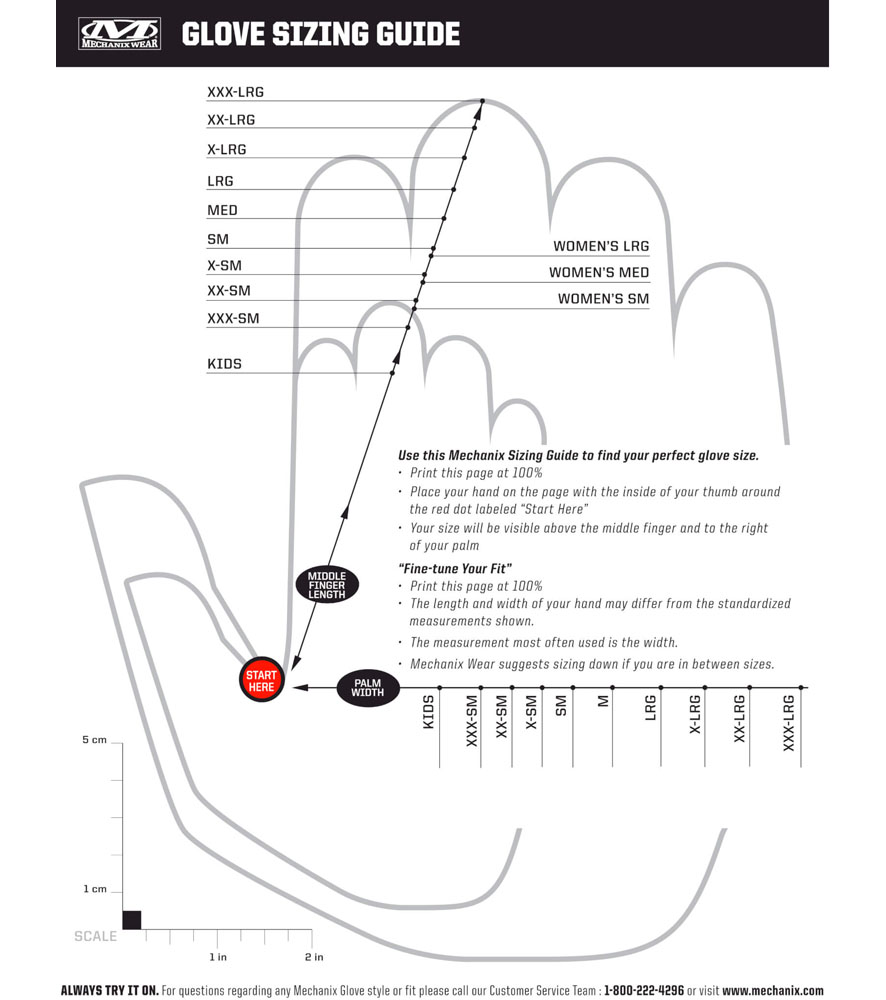 MECHANIX WEAR
GLOVE SIZING GUIDE

XXX-LRG
XX-LRG
X-LRG
LRG
MED
SM
X-SM
XX-SM
XXX-SM
KIDS

WOMEN'S LRG
WOMEN'S MED
WOMEN'S SM

Use this Mechanix Sizing Guide to find your perfect glove size.
• Print this page at 100%
• Place your hand on the page with the inside of your thumb around the red dot labeled "Start Here"
• Your size will be visible above the middle finger and to the right of your palm

"Fine-tune Your Fit"
• Print this page at 100%
• The length and width of your hand may differ from the standardized measurements shown.
• The measurement most often used is the width.
• Mechanix Wear suggests sizing down if you are in between sizes.

MIDDLE FINGER LENGTH

START HERE

PALM WIDTH

KIDS XXX-SM XX-SM X-SM SM M LRG X-LRG XX-LRG XXX-LRG

5 cm
1 cm
SCALE
1 in
2 in

ALWAYS TRY IT ON. For questions regarding any Mechanix Glove style or fit please call our Customer Service Team : 1-800-222-4296 or visit www.mechanix.com